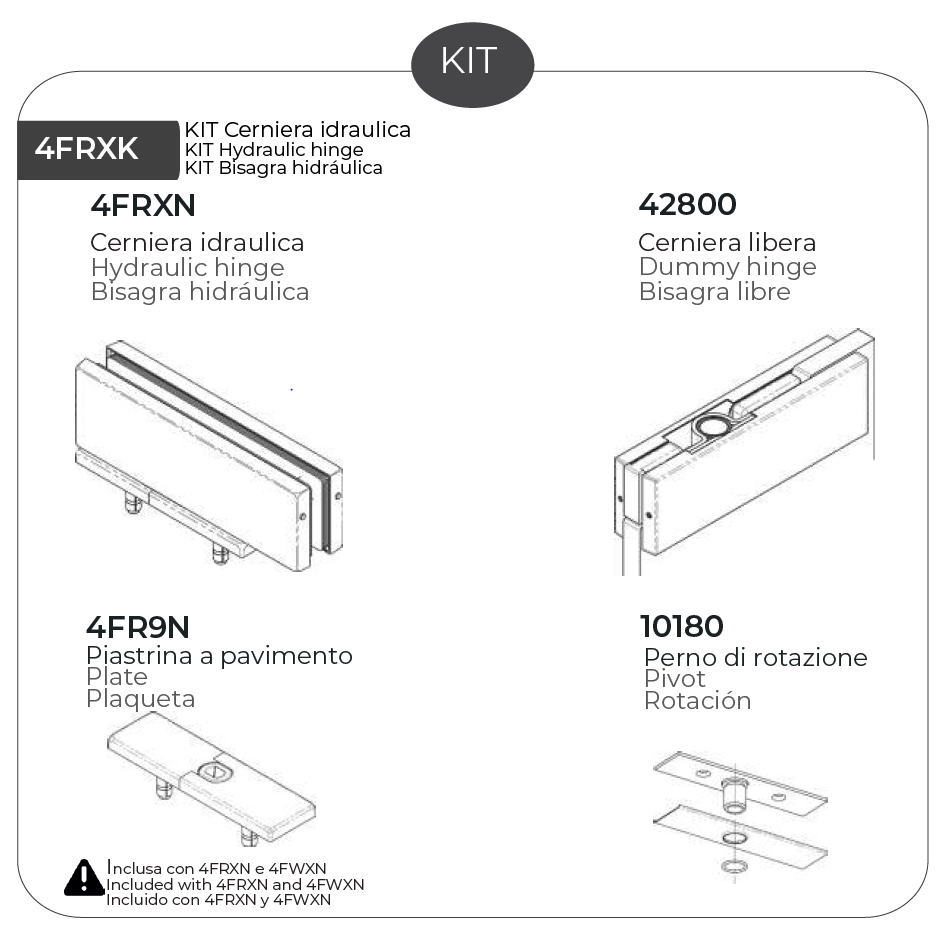 KIT

4FRXK
KIT Cerniera idraulica
KIT Hydraulic hinge
KIT Bisagra hidráulica

4FRXN
Cerniera idraulica
Hydraulic hinge
Bisagra hidráulica

42800
Cerniera libera
Dummy hinge
Bisagra libre

4FR9N
Piastrina a pavimento
Plate
Plaqueta

10180
Perno di rotazione
Pivot
Rotación

Inclusa con 4FRXN e 4FWXN
Included with 4FRXN and 4FWXN
Incluido con 4FRXN y 4FWXN