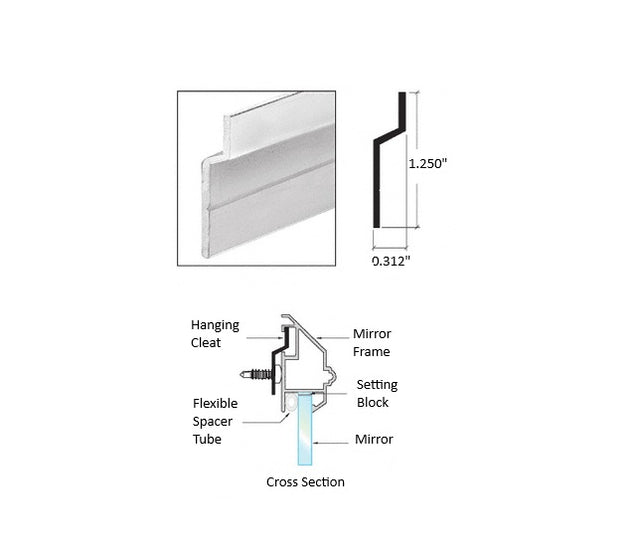 1.250"

0.312"

Hanging Cleat

Mirror Frame

Setting Block

Flexible Spacer Tube

Mirror

Cross Section