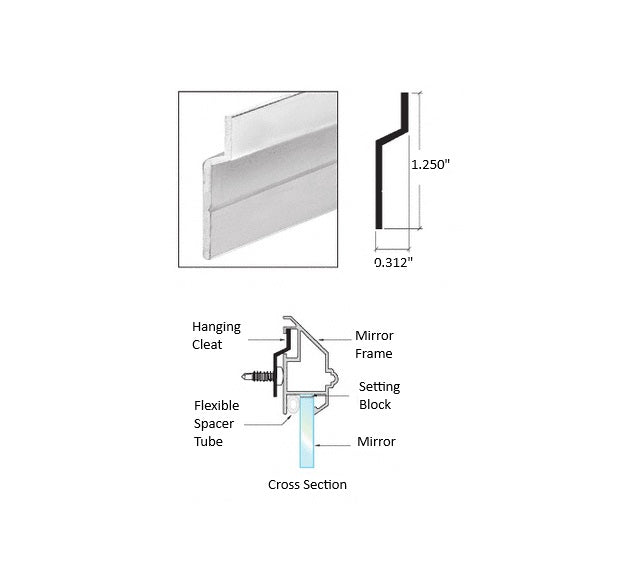 1.250"

0.312"

Hanging Cleat

Mirror Frame

Setting Block

Flexible Spacer Tube

Mirror

Cross Section